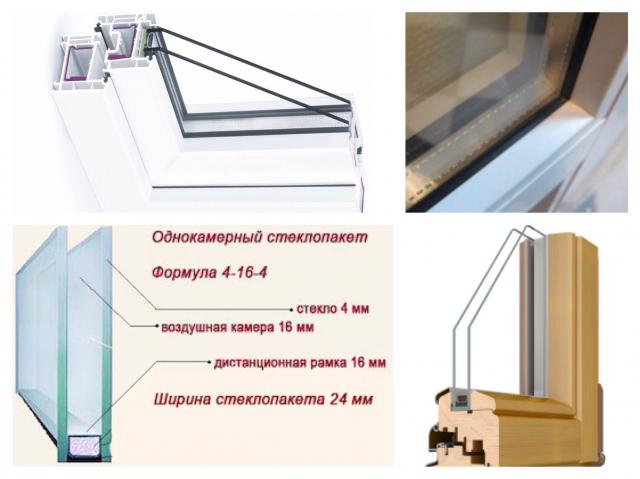 Однокамерный стеклопакет

Формула 4-16-4

стекло 4 мм

воздушная камера 16 мм

дистанционная рамка 16 мм

Ширина стеклопакета 24 мм